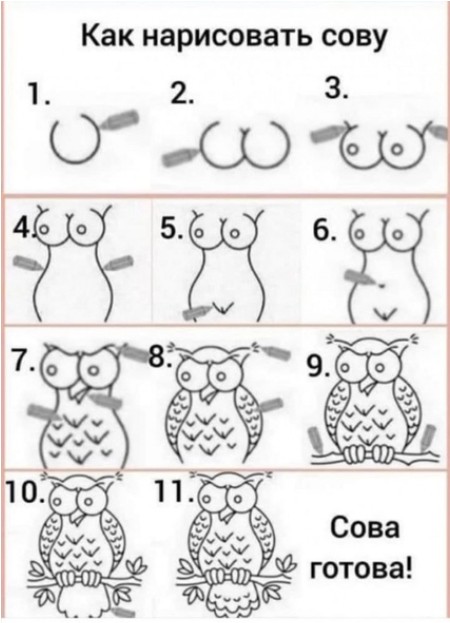 Как нарисовать сову

1.

2.

3.

4.

5.

6.

7.

8.

9.

10.

11.

Сова готова!